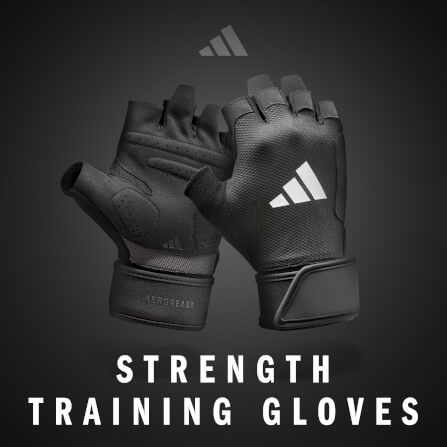 AEROREADY

STRENGTH
TRAINING GLOVES